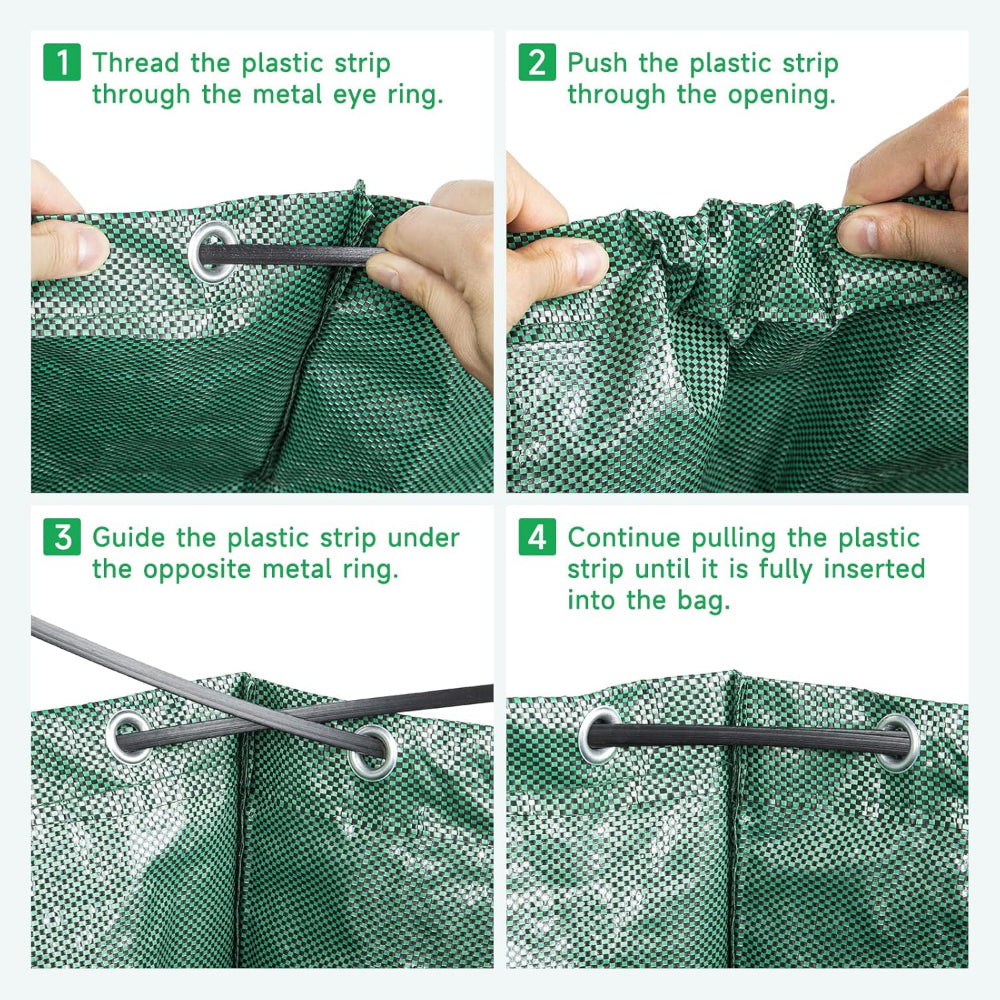 1 Thread the plastic strip through the metal eye ring.

2 Push the plastic strip through the opening.

3 Guide the plastic strip under the opposite metal ring.

4 Continue pulling the plastic strip until it is fully inserted into the bag.