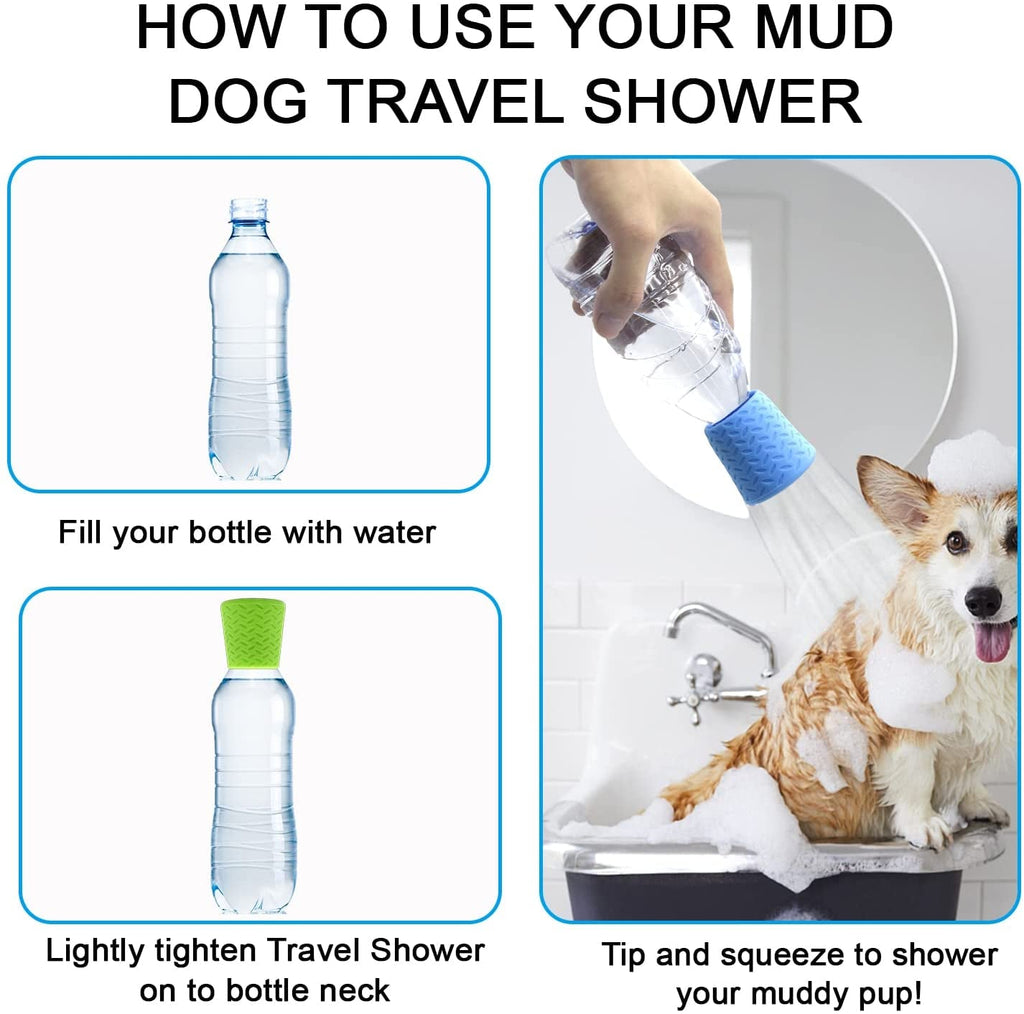 HOW TO USE YOUR MUD DOG TRAVEL SHOWER

Fill your bottle with water

Lightly tighten Travel Shower on to bottle neck

Tip and squeeze to shower your muddy pup!